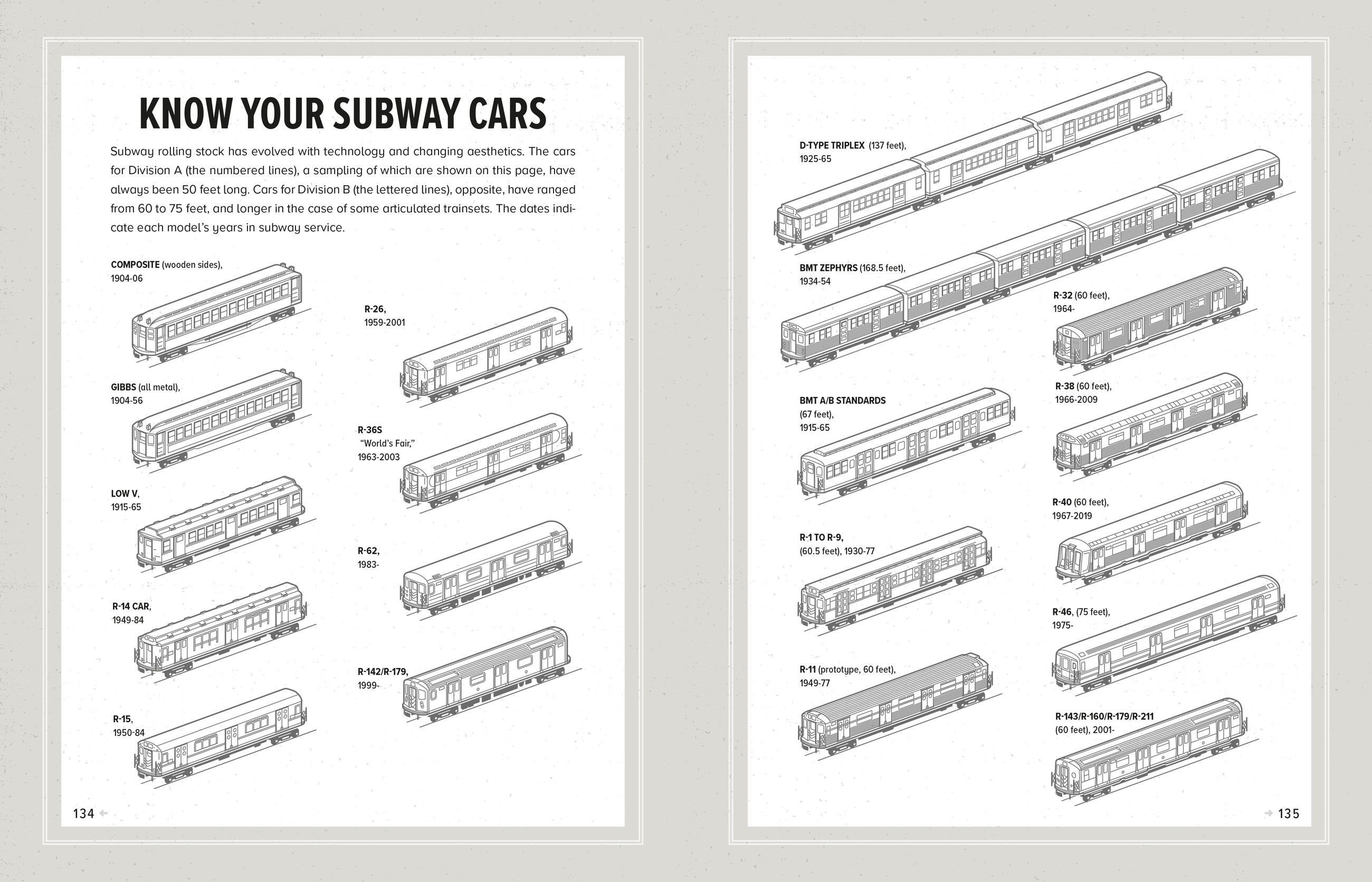 KNOW YOUR SUBWAY CARS

Subway rolling stock has evolved with technology and changing aesthetics. The cars for Division A (the numbered lines), a sampling of which are shown on this page, have always been 50 feet long. Cars for Division B (the lettered lines), opposite, have ranged from 60 to 75 feet, and longer in the case of some articulated trainsets. The dates indicate each model's years in subway service.

COMPOSITE (wooden sides), 1904-06

GIBBS (all metal), 1904-56

LOW V, 1915-65

R-14 CAR, 1949-84

R-15, 1950-84

R-26, 1959-2001

R-36S "World's Fair," 1963-2003

R-62, 1983-

R-142/R-179, 1999-

134

D-TYPE TRIPLEX (137 feet), 1925-65

BMT ZEPHYRS (168.5 feet), 1934-54

BMT A/B STANDARDS (67 feet), 1915-65

R-1 TO R-9, (60.5 feet), 1930-77

R-11 (prototype, 60 feet), 1949-77

R-32 (60 feet), 1964-

R-38 (60 feet), 1966-2009

R-40 (60 feet), 1967-2019

R-46, (75 feet), 1975-

R-143/R-160/R-179/R-211 (60 feet), 2001-

135