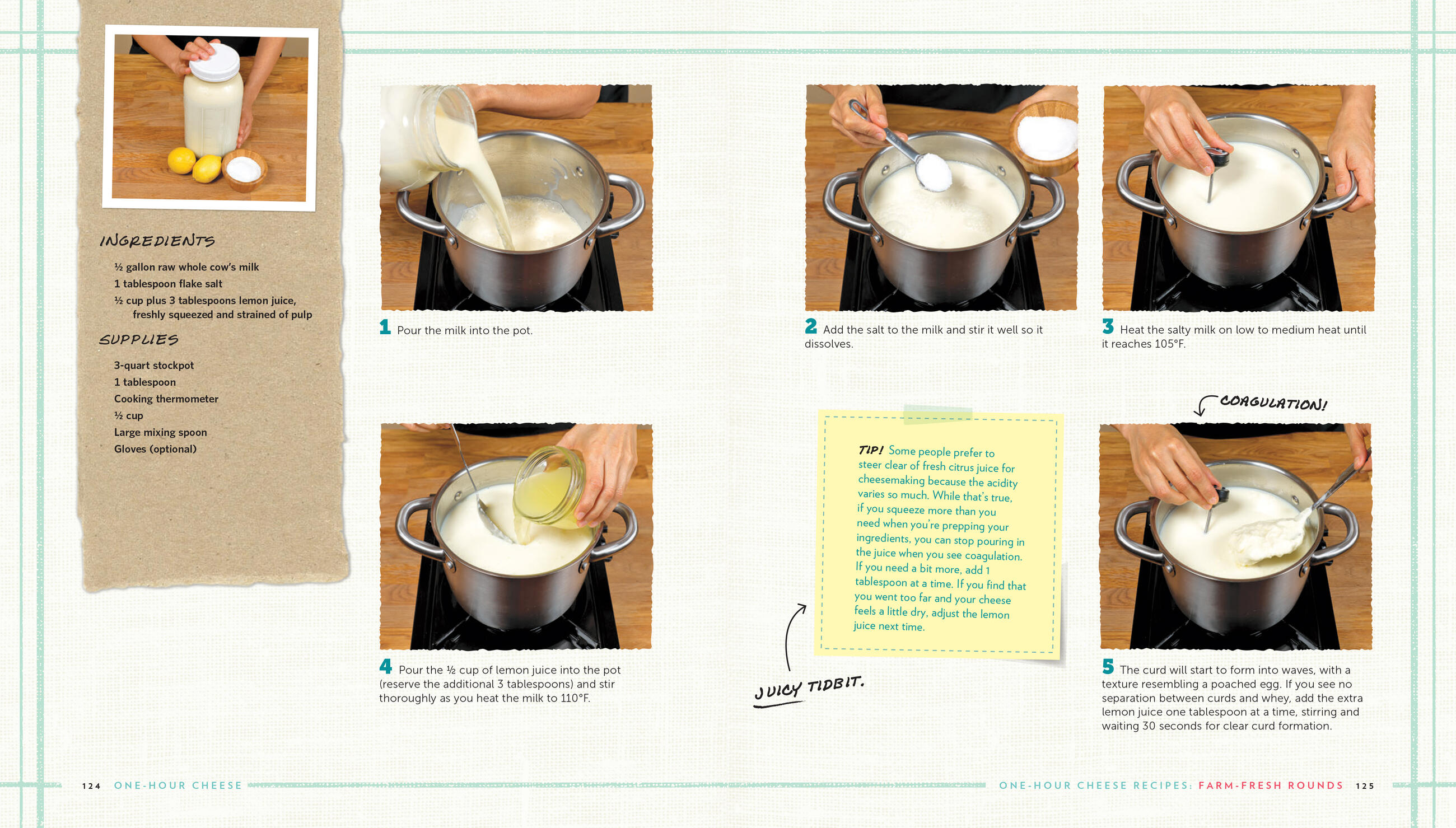 INGREDIENTS

½ gallon raw whole cow's milk
1 tablespoon flake salt
½ cup plus 3 tablespoons lemon juice, freshly squeezed and strained of pulp

SUPPLIES

3-quart stockpot
1 tablespoon
Cooking thermometer
½ cup
Large mixing spoon
Gloves (optional)

1 Pour the milk into the pot.

4 Pour the ½ cup of lemon juice into the pot (reserve the additional 3 tablespoons) and stir thoroughly as you heat the milk to 110°F.

124 ONE-HOUR CHEESE

2 Add the salt to the milk and stir it well so it dissolves.

3 Heat the salty milk on low to medium heat until it reaches 105°F.

COAGULATION!

TIP! Some people prefer to steer clear of fresh citrus juice for cheesemaking because the acidity varies so much. While that's true, if you squeeze more than you need when you're prepping your ingredients, you can stop pouring in the juice when you see coagulation. If you need a bit more, add 1 tablespoon at a time. If you find that you went too far and your cheese feels a little dry, adjust the lemon juice next time.

JUICY TIDBIT.

5 The curd will start to form into waves, with a texture resembling a poached egg. If you see no separation between curds and whey, add the extra lemon juice one tablespoon at a time, stirring and waiting 30 seconds for clear curd formation.

ONE-HOUR CHEESE RECIPES: FARM-FRESH ROUNDS 125