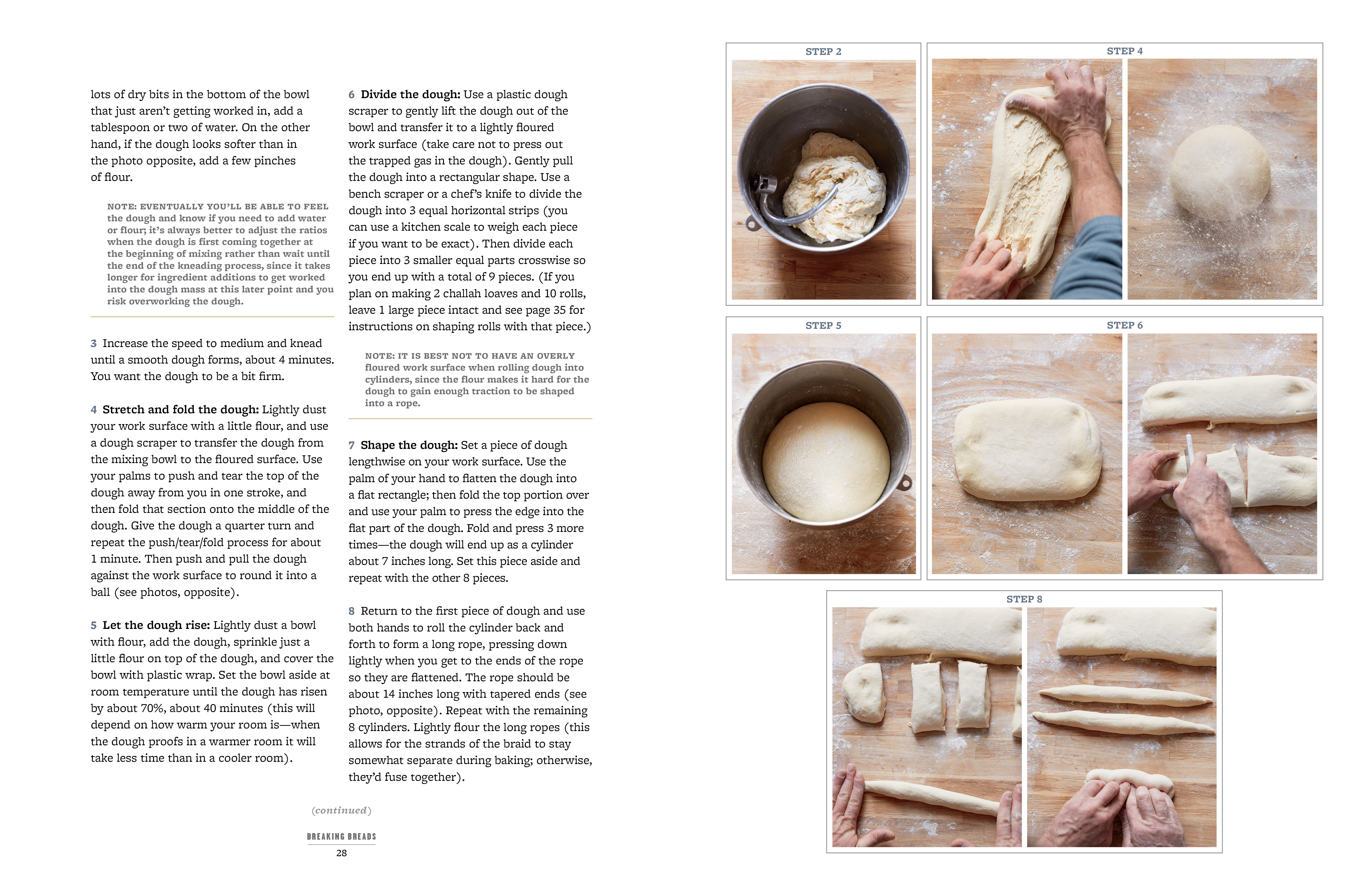 lots of dry bits in the bottom of the bowl that just aren't getting worked in, add a tablespoon or two of water. On the other hand, if the dough looks softer than in the photo opposite, add a few pinches of flour.

NOTE: EVENTUALLY YOU'LL BE ABLE TO FEEL the dough and know if you need to add water or flour; it's always better to adjust the ratios when the dough is first coming together at the beginning of mixing rather than wait until the end of the kneading process, since it takes longer for ingredient additions to get worked into the dough mass at this later point and you risk overworking the dough.

3 Increase the speed to medium and knead until a smooth dough forms, about 4 minutes. You want the dough to be a bit firm.

4 Stretch and fold the dough: Lightly dust your work surface with a little flour, and use a dough scraper to transfer the dough from the mixing bowl to the floured surface. Use your palms to push and tear the top of the dough away from you in one stroke, and then fold that section onto the middle of the dough. Give the dough a quarter turn and repeat the push/tear/fold process for about 1 minute. Then push and pull the dough against the work surface to round it into a ball (see photos, opposite).

5 Let the dough rise: Lightly dust a bowl with flour, add the dough, sprinkle just a little flour on top of the dough, and cover the bowl with plastic wrap. Set the bowl aside at room temperature until the dough has risen by about 70%, about 40 minutes (this will depend on how warm your room is—when the dough proofs in a warmer room it will take less time than in a cooler room).

6 Divide the dough: Use a plastic dough scraper to gently lift the dough out of the bowl and transfer it to a lightly floured work surface (take care not to press out the trapped gas in the dough). Gently pull the dough into a rectangular shape. Use a bench scraper or a chef's knife to divide the dough into 3 equal horizontal strips (you can use a kitchen scale to weigh each piece if you want to be exact). Then divide each piece into 3 smaller equal parts crosswise so you end up with a total of 9 pieces. (If you plan on making 2 challah loaves and 10 rolls, leave 1 large piece intact and see page 35 for instructions on shaping rolls with that piece.)

NOTE: IT IS BEST NOT TO HAVE AN OVERLY floured work surface when rolling dough into cylinders, since the flour makes it hard for the dough to gain enough traction to be shaped into a rope.

7 Shape the dough: Set a piece of dough lengthwise on your work surface. Use the palm of your hand to flatten the dough into a flat rectangle; then fold the top portion over and use your palm to press the edge into the flat part of the dough. Fold and press 3 more times—the dough will end up as a cylinder about 7 inches long. Set this piece aside and repeat with the other 8 pieces.

8 Return to the first piece of dough and use both hands to roll the cylinder back and forth to form a long rope, pressing down lightly when you get to the ends of the rope so they are flattened. The rope should be about 14 inches long with tapered ends (see photo, opposite). Repeat with the remaining 8 cylinders. Lightly flour the long ropes (this allows for the strands of the braid to stay somewhat separate during baking; otherwise, they'd fuse together).

(continued)

BREAKING BREADS
28

STEP 2

STEP 4

STEP 5

STEP 6

STEP 8