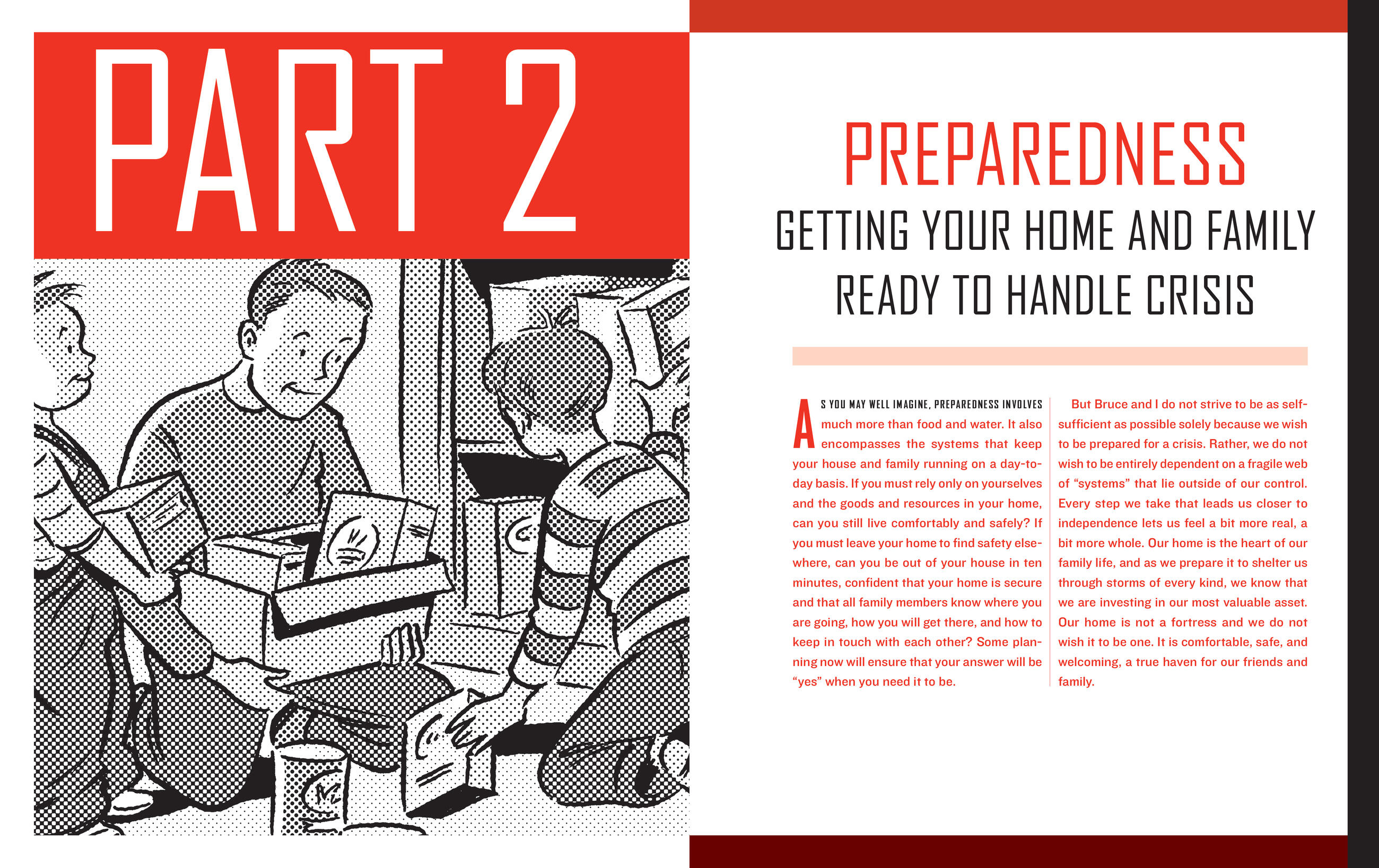 PART 2

PREPAREDNESS

GETTING YOUR HOME AND FAMILY READY TO HANDLE CRISIS

AS YOU MAY WELL IMAGINE, PREPAREDNESS INVOLVES much more than food and water. It also encompasses the systems that keep your house and family running on a day-to-day basis. If you must rely only on yourselves and the goods and resources in your home, can you still live comfortably and safely? If you must leave your home to find safety elsewhere, can you be out of your house in ten minutes, confident that your home is secure and that all family members know where you are going, how you will get there, and how to keep in touch with each other? Some planning now will ensure that your answer will be "yes" when you need it to be.

But Bruce and I do not strive to be as self-sufficient as possible solely because we wish to be prepared for a crisis. Rather, we do not wish to be entirely dependent on a fragile web of "systems" that lie outside of our control. Every step we take that leads us closer to independence lets us feel a bit more real, a bit more whole. Our home is the heart of our family life, and as we prepare it to shelter us through storms of every kind, we know that we are investing in our most valuable asset. Our home is not a fortress and we do not wish it to be one. It is comfortable, safe, and welcoming, a true haven for our friends and family.