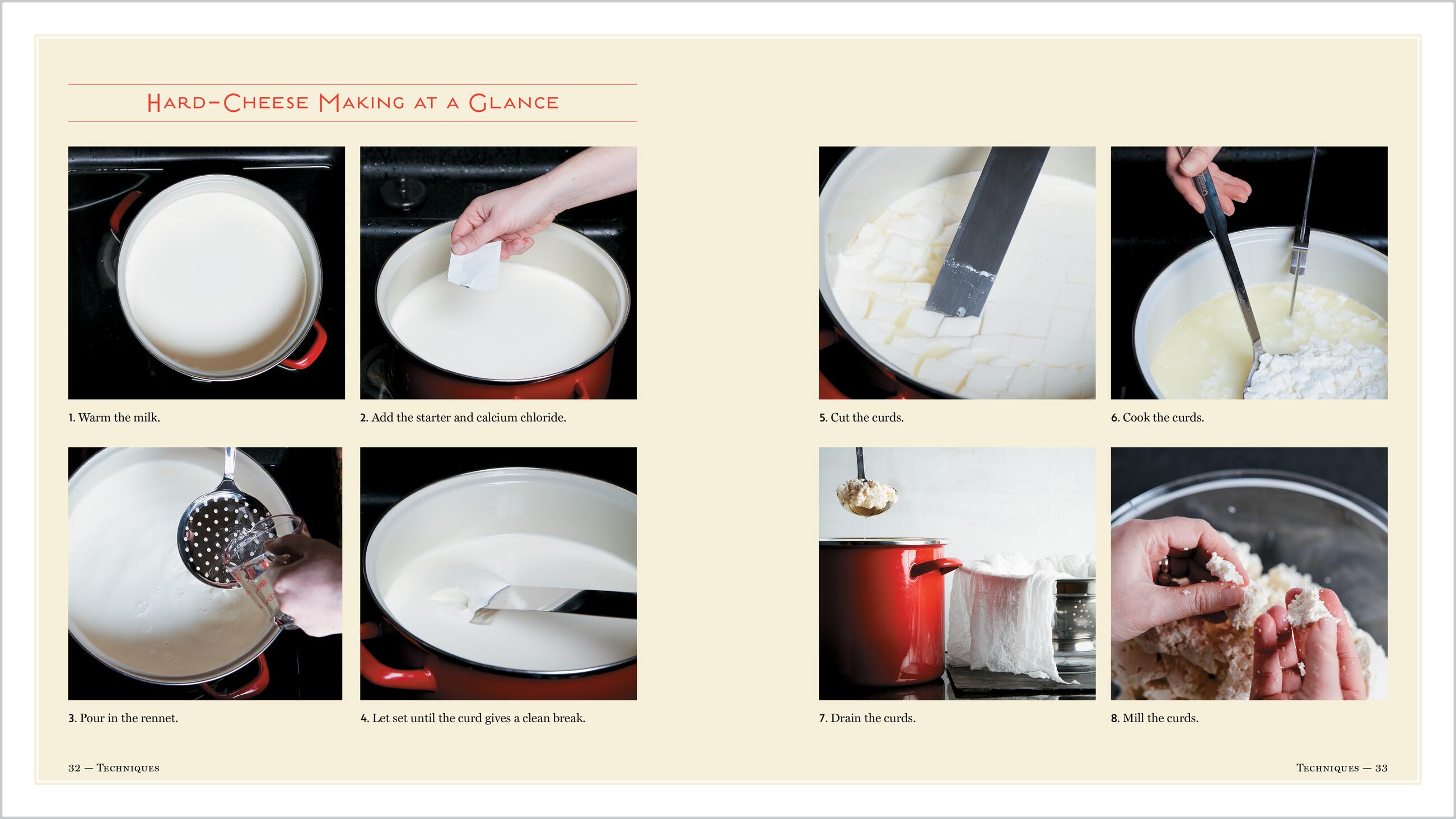 HARD-CHEESE MAKING AT A GLANCE

1. Warm the milk.

2. Add the starter and calcium chloride.

3. Pour in the rennet.

4. Let set until the curd gives a clean break.

32 — TECHNIQUES

5. Cut the curds.

6. Cook the curds.

7. Drain the curds.

8. Mill the curds.

TECHNIQUES — 33